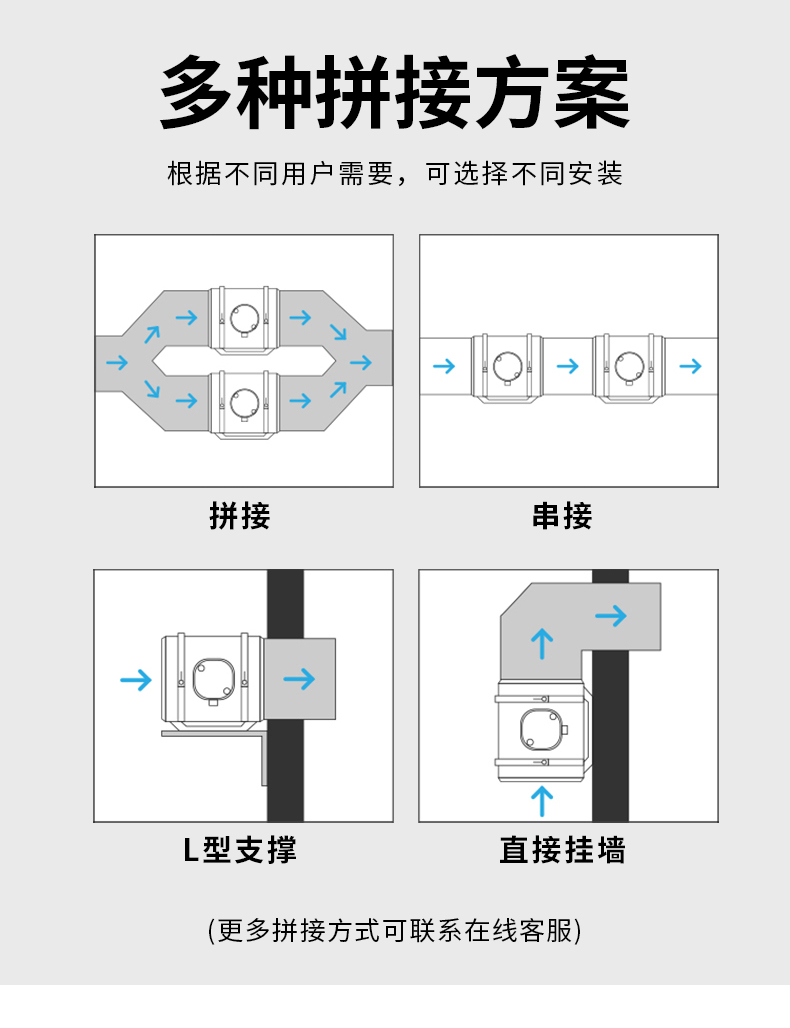 多种拼接方案

根据不同用户需要，可选择不同安装

拼接

串接

L型支撑

直接挂墙

(更多拼接方式可联系在线客服)