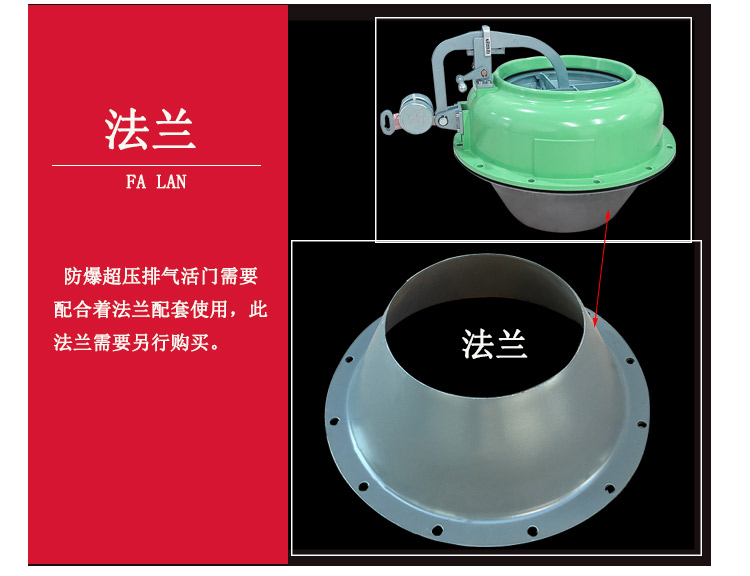 法兰

FA LAN

防爆超压排气活门需要配合着法兰配套使用，此法兰需要另行购买。

法兰